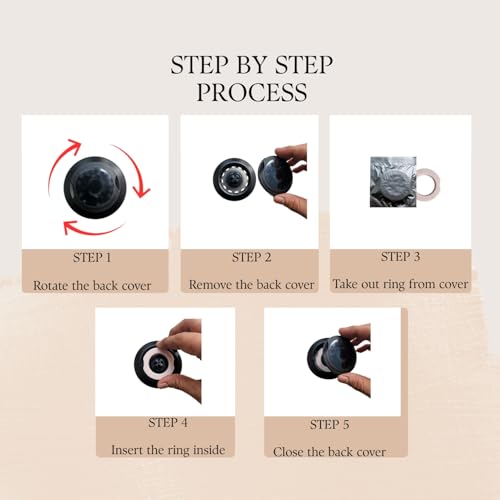 STEP BY STEP PROCESS

STEP 1

Rotate the back cover

STEP 2

Remove the back cover

STEP 3

Take out ring from cover

STEP 4

Insert the ring inside

STEP 5

Close the back cover